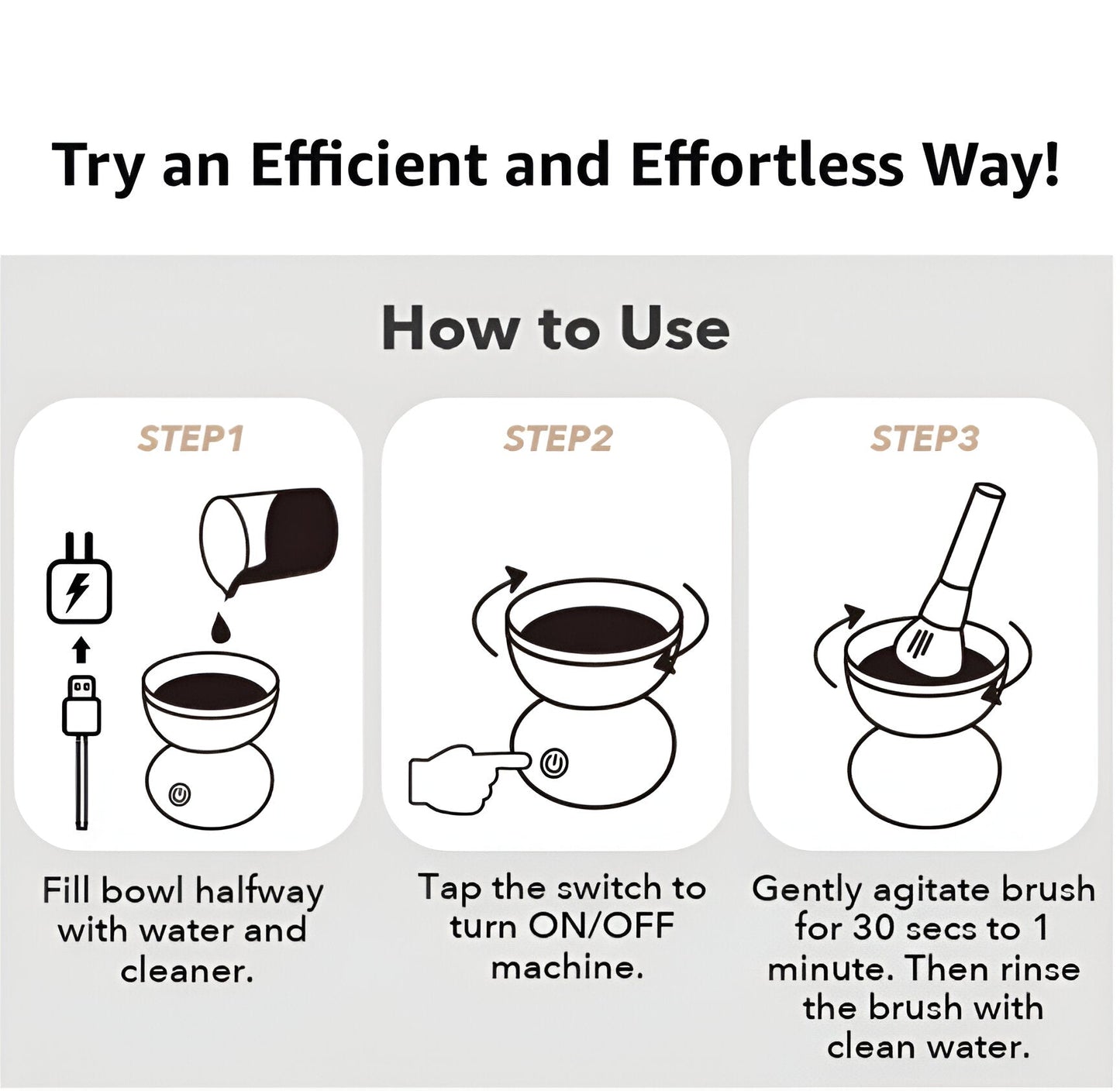 Try an Efficient and Effortless Way!

How to Use

STEP1

Fill bowl halfway with water and cleaner.

STEP2

Tap the switch to turn ON/OFF machine.

STEP3

Gently agitate brush for 30 secs to 1 minute. Then rinse the brush with clean water.