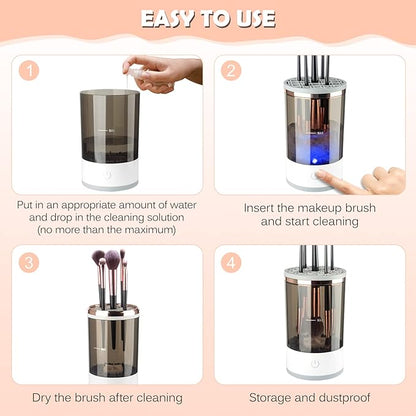 EASY TO USE

1

Put in an appropriate amount of water and drop in the cleaning solution (no more than the maximum)

2

Insert the makeup brush and start cleaning

3

Dry the brush after cleaning

4

Storage and dustproof